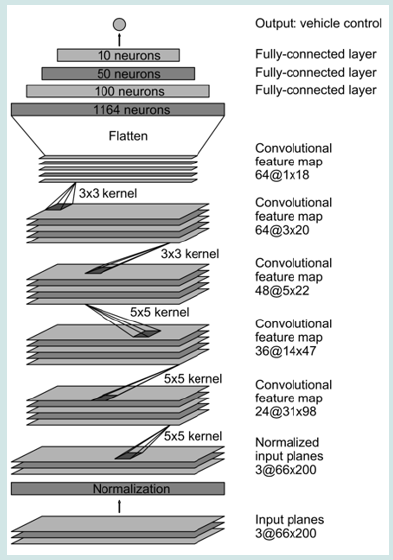 Output: vehicle control

10 neurons
Fully-connected layer

50 neurons
Fully-connected layer

100 neurons
Fully-connected layer

1164 neurons

Flatten

Convolutional feature map 64@1x18

3x3 kernel

Convolutional feature map 64@3x20

3x3 kernel

Convolutional feature map 48@5x22

5x5 kernel

Convolutional feature map 36@14x47

5x5 kernel

Convolutional feature map 24@31x98

5x5 kernel

Normalized input planes 3@66x200

Normalization

Input planes 3@66x200